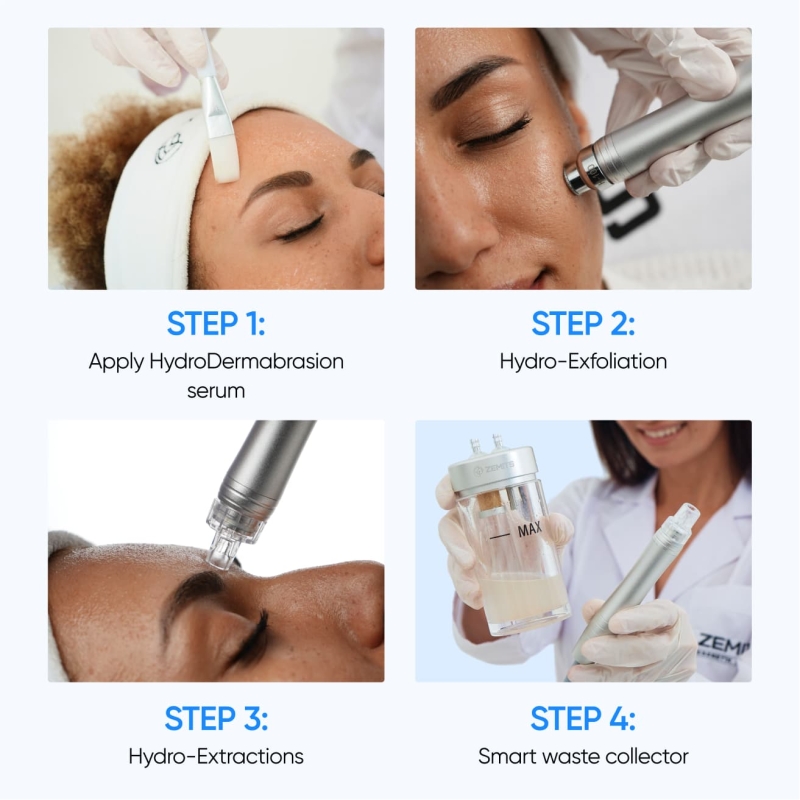 STEP 1:
Apply HydroDermabrasion serum

STEP 2:
Hydro-Exfoliation

STEP 3:
Hydro-Extractions

ZEMITS
MAX
ZEMI

STEP 4:
Smart waste collector